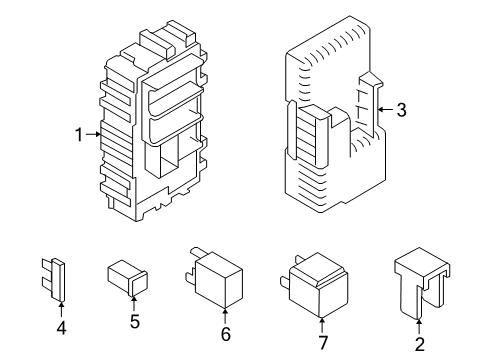 1
3
4
5
6
7
2