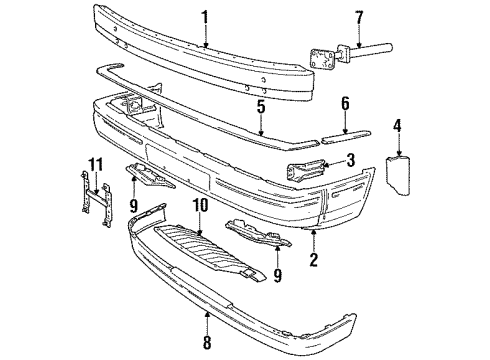 1
7
5
6
4
3
11
9
10
2
9
8