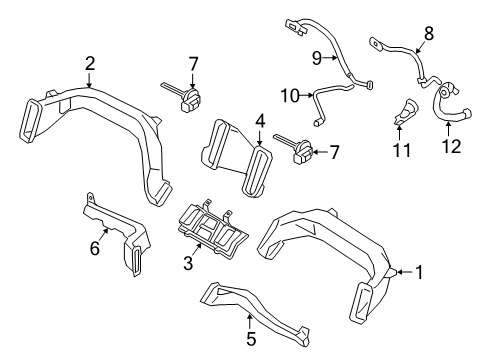 2
7
9
8
10
4
7
11
12
6
3
1
5