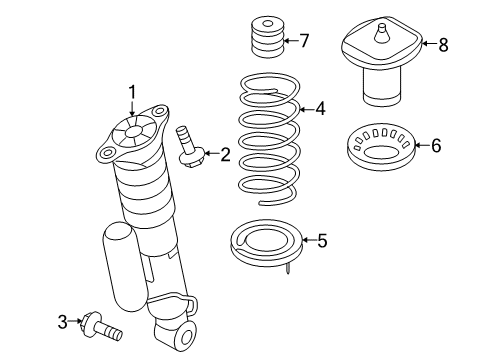 7
8
1
4
2
6
5
3