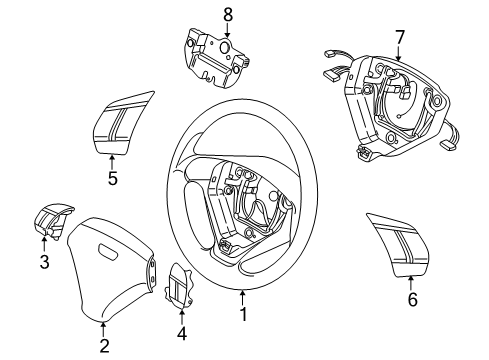 8
7
5
3
2
4
1
6