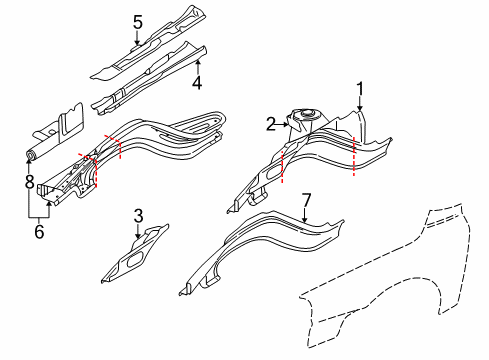 5
4
1
2
8
6
3
7