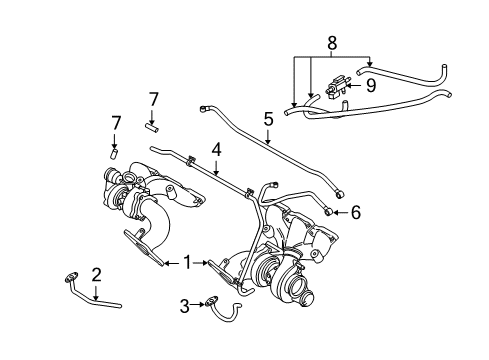 8
9
7
7
5
4
6
1
2
3