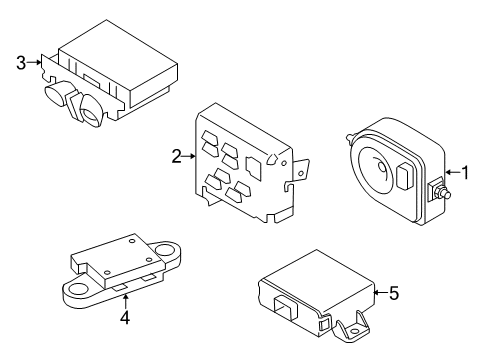 3

2

1

4

5