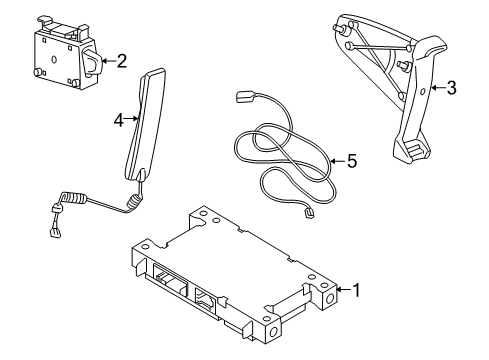 2
3
4
5
1