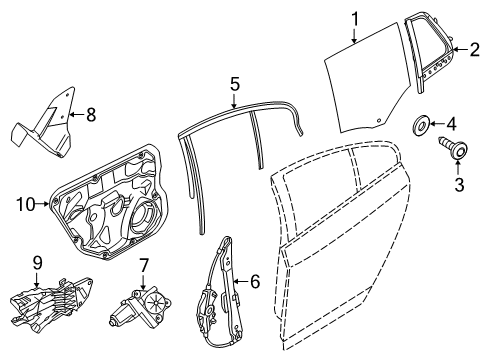 1
2
5
8
4
3
10
9
7
6