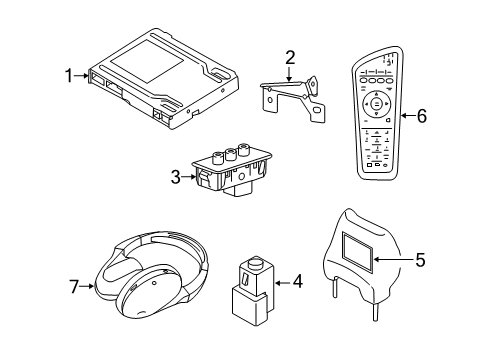 1
2
6
3
5
7
4