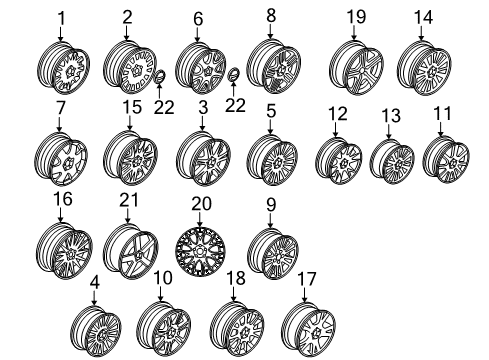 1 2 6 8 19 14
22 22
7 15 3 5 12 13 11
16 21 20 9
4 10 18 17