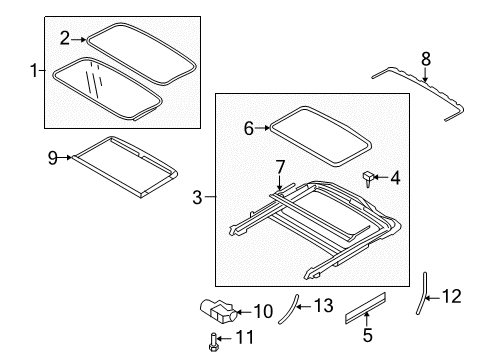 2
1
8
6
9
7
4
3
10
13
12
5
11