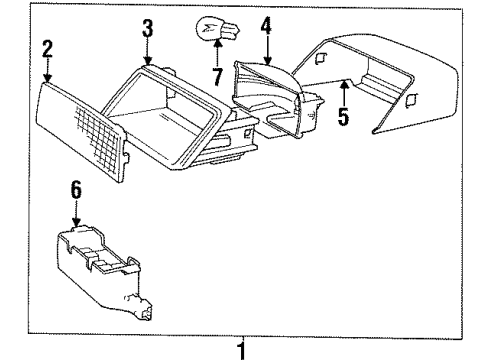 2
3
7
4
5
6
1