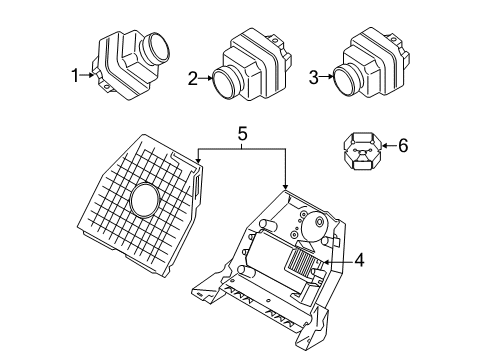 1
2
3
5
6
4