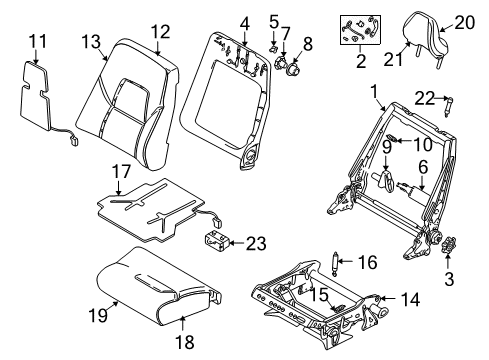 11
13
12
4
5
7
8
2
20
21
1
22
10
9
6
17
23
3
16
15
14
19
18