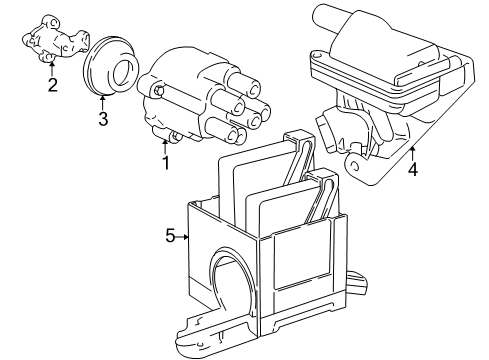 2
3
1
4
5