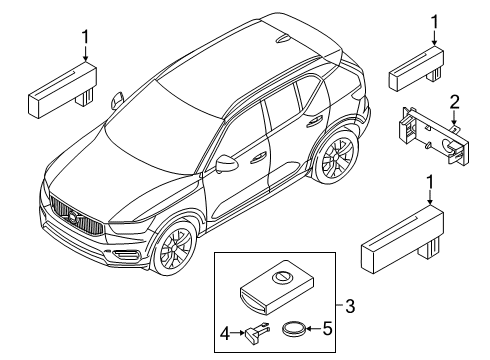 1
1
2
1
3
4
5