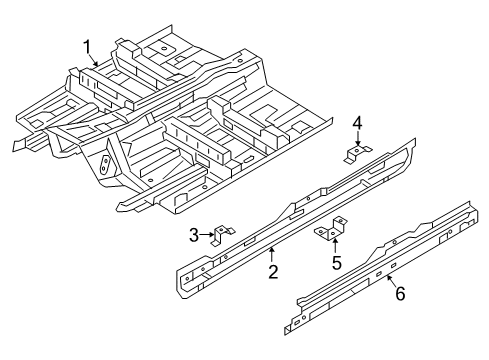 1
4
3
2
5
6