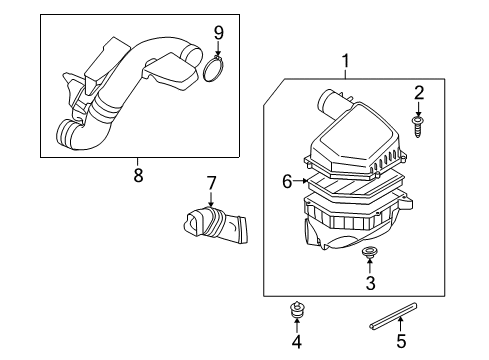 9
1
2
8
7
6
3
4
5