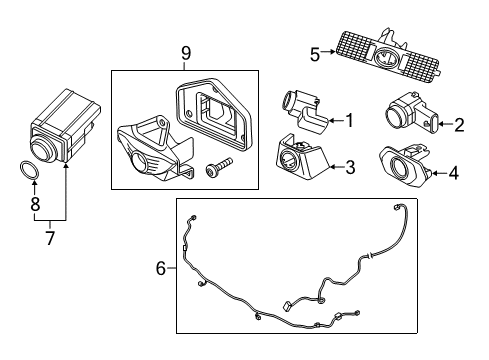 9
5
1
2
3
4
8
7
6