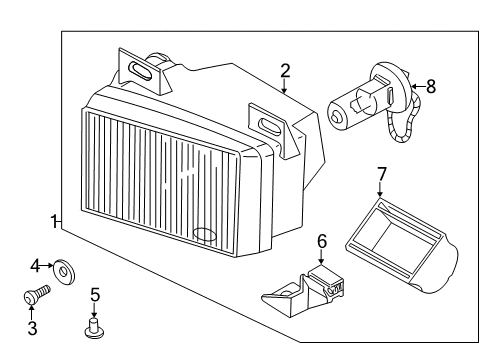 2
8
7
1
6
4
5
3