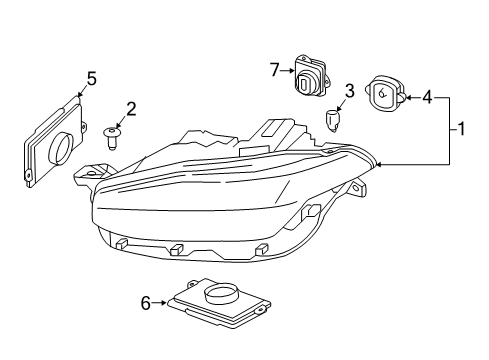 5
2
7
3
4
1
6