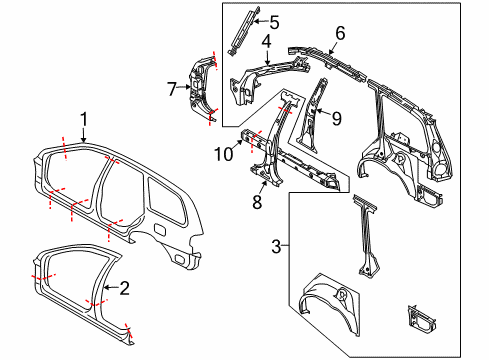 5
6
4
7
9
1
10
8
3
2