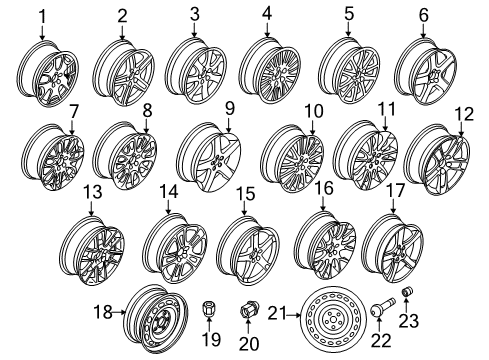 1
2
3
4
5
6
7
8
9
10
11
12
13
14
15
16
17
18
19
20
21
22
23