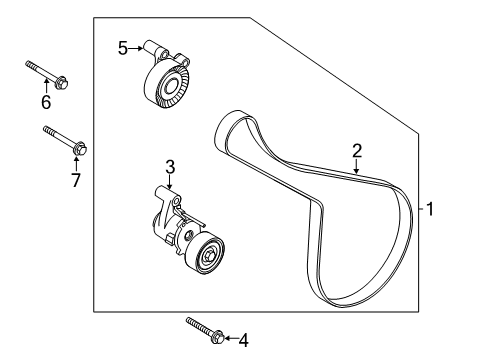 5
6
7
3
2
1
4