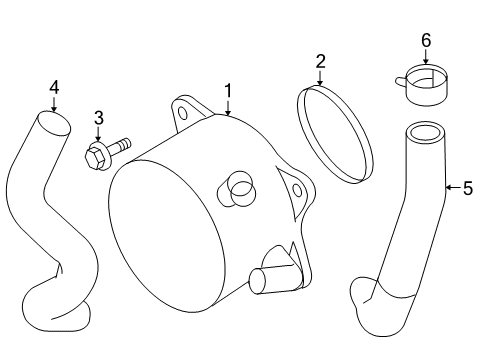 4
3
1
2
6
5