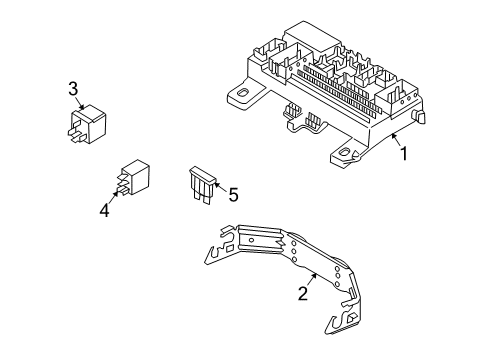 3
1
4
5
2