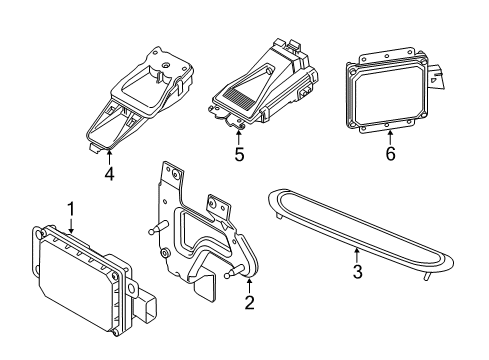 4
5
6
1
2
3