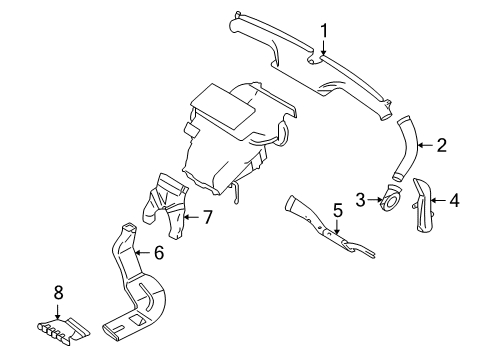 1
2
3
4
5
7
6
8