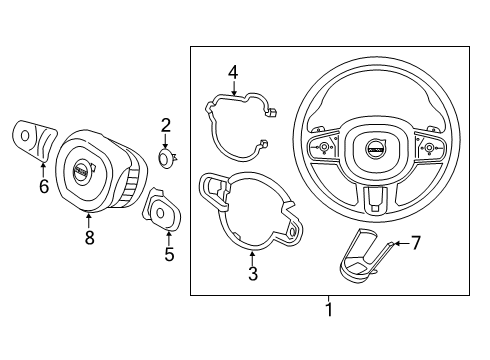 4
2
6
8
5
3
7
1