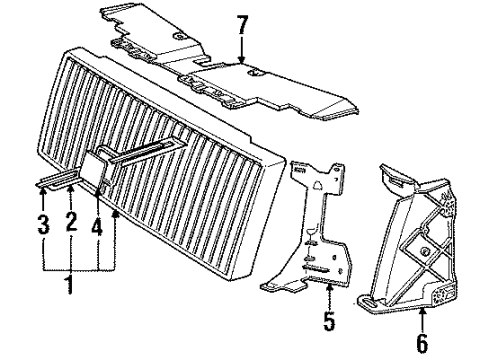 7
3
2
4
1
5
6