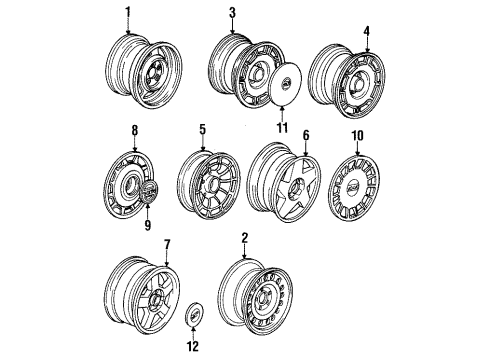 1
3
4
11
8
5
6
10
9
7
2
12