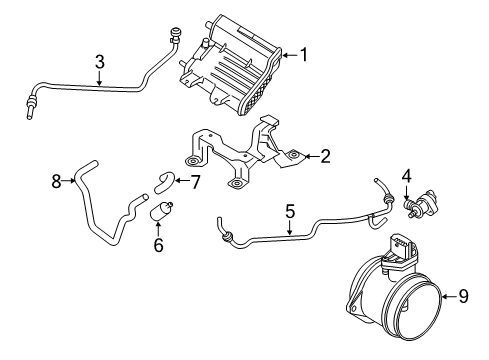 3
1
2
8
7
4
5
6
9