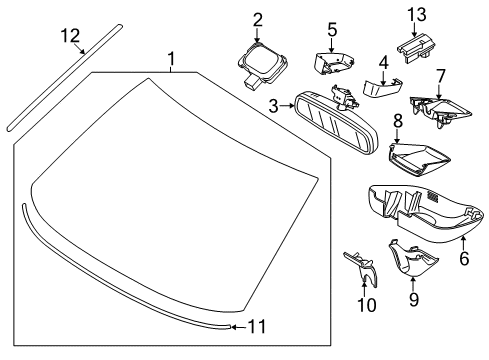 12
1
2
5
13
4
7
3
8
6
10
9
11