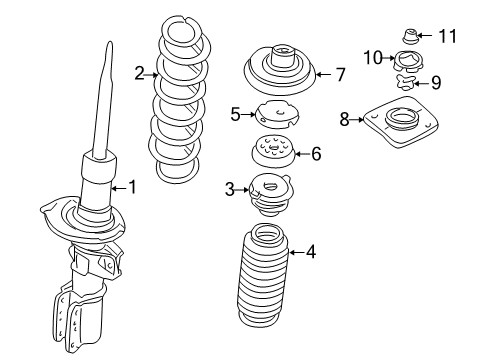 11
10
2
7
9
5
8
6
1
3
4