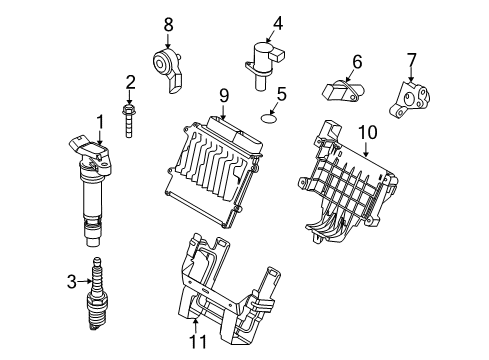 8
4
2
6
7
9
5
1
10
3
11