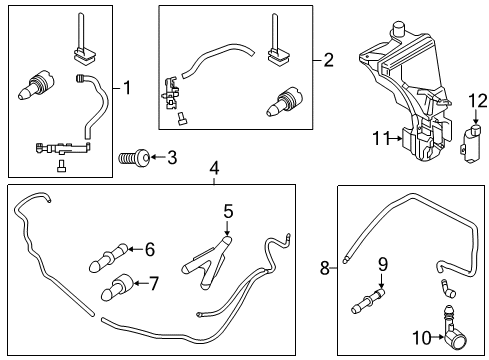 1
2
12
11
3
4
5
6
7
8
9
10