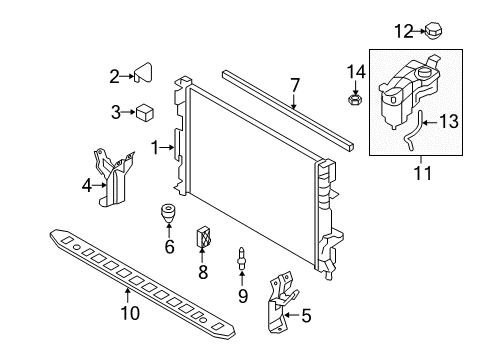 12
2
14
7
3
13
1
11
4
6
8
9
10
5