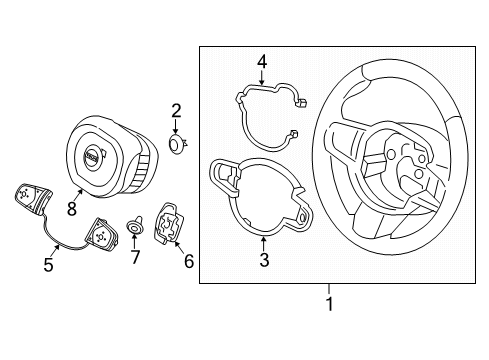 4
2
8
5
7
6
3
1