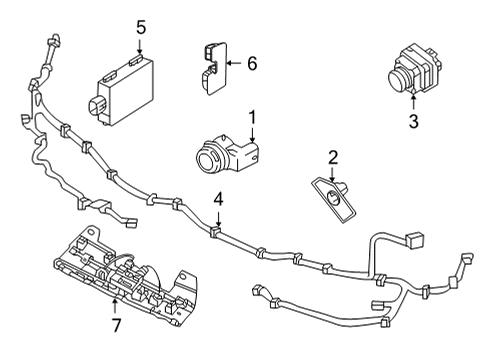 5
6
3
1
2
4
7