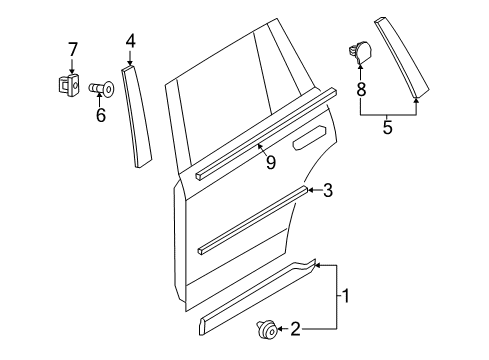 7
4
6
8
5
9
3
1
2