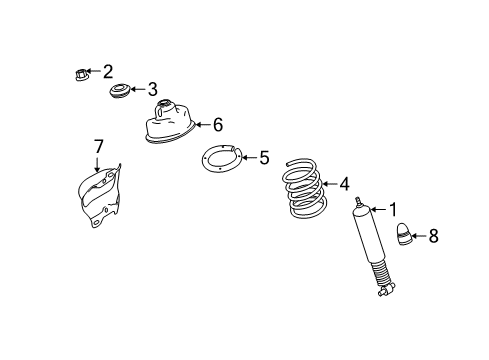 2
3
6
7
5
4
1
8