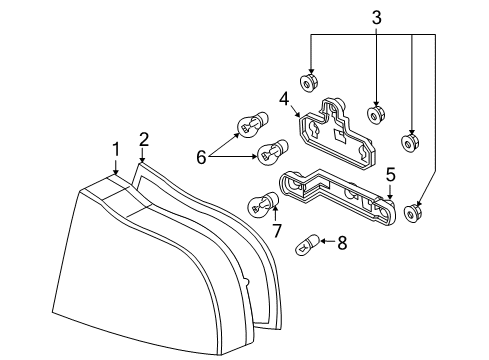 3
4
6
1
2
5
7
8