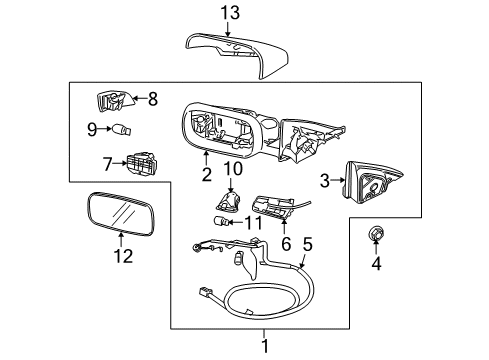 13
8
9
7
2
10
3
11
6
5
12
4
1