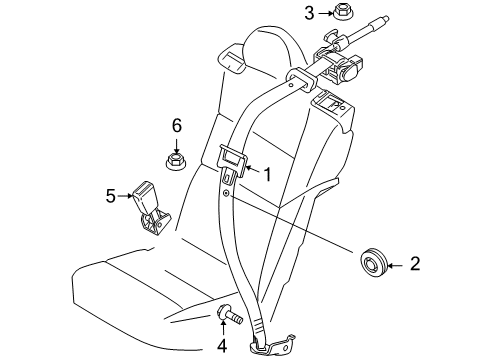 3
6
1
5
2
4