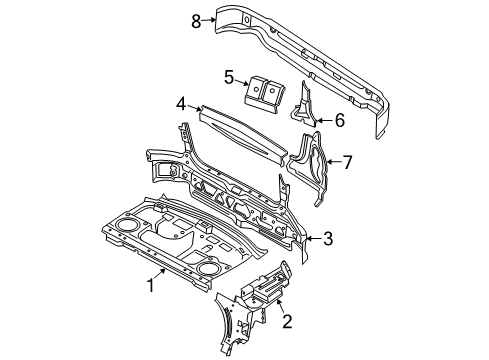 8
5
4
6
7
3
1
2