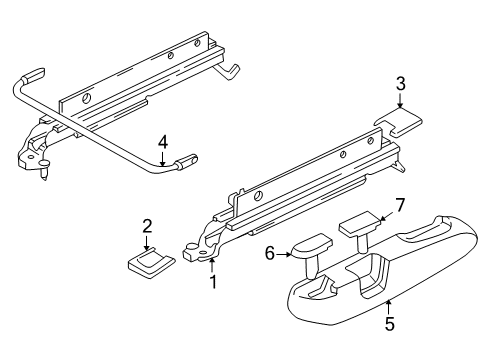 3
4
7
2
6
1
5