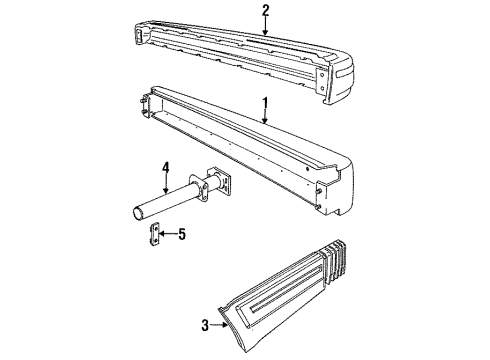 2
1
4
5
3