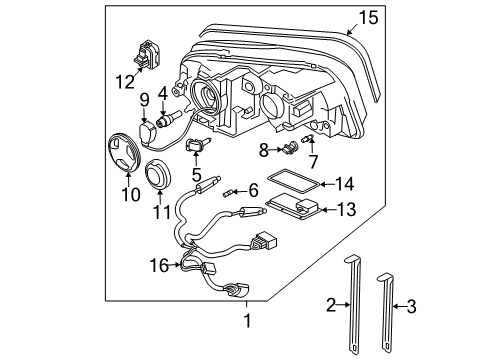 15
12
9
4
8
7
10
5
11
6
14
13
16
1
2
3